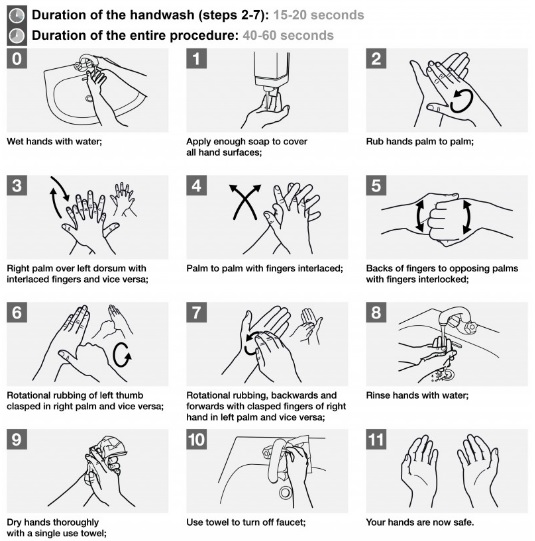 Duration of the handwash (steps 2-7): 15-20 seconds
Duration of the entire procedure: 40-60 seconds

0
Wet hands with water;

1
Apply enough soap to cover all hand surfaces;

2
Rub hands palm to palm;

3
Right palm over left dorsum with interlaced fingers and vice versa;

4
Palm to palm with fingers interlaced;

5
Backs of fingers to opposing palms with fingers interlocked;

6
Rotational rubbing of left thumb clasped in right palm and vice versa;

7
Rotational rubbing, backwards and forwards with clasped fingers of right hand in left palm and vice versa;

8
Rinse hands with water;

9
Dry hands thoroughly with a single use towel;

10
Use towel to turn off faucet;

11
Your hands are now safe.